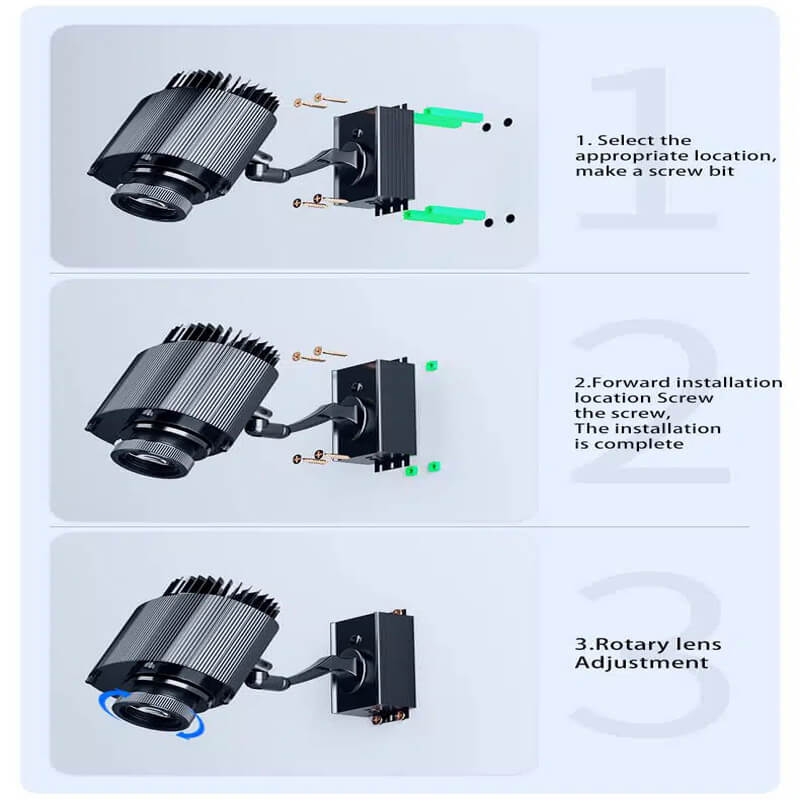 1

1. Select the appropriate location, make a screw bit

2

2.Forward installation location Screw the screw, The installation is complete

3

3.Rotary lens Adjustment