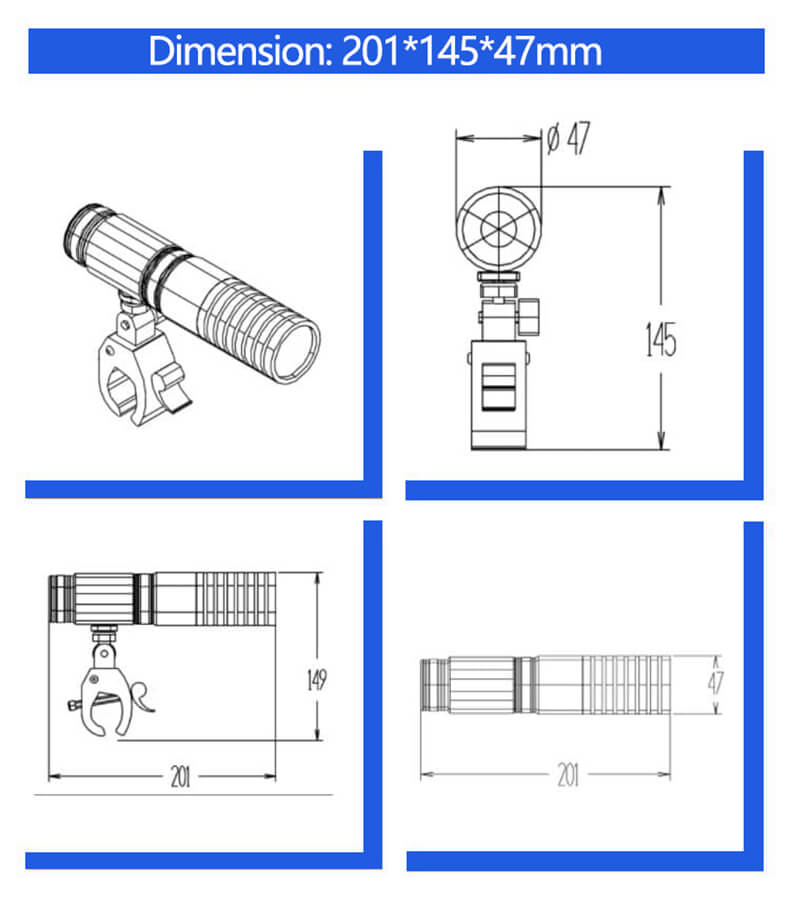 Dimension: 201*145*47mm

ø 47

145

149

201

47

201